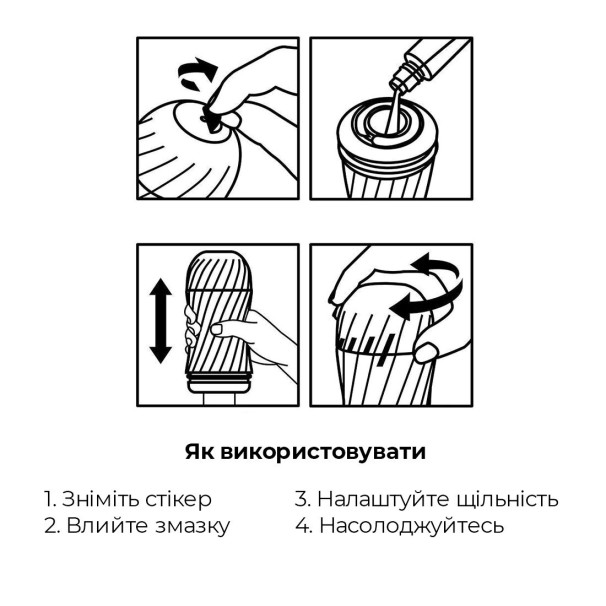 Як використовувати

1. Зніміть стікер
2. Влийте змазку

3. Налаштуйте щільність
4. Насолоджуйтесь